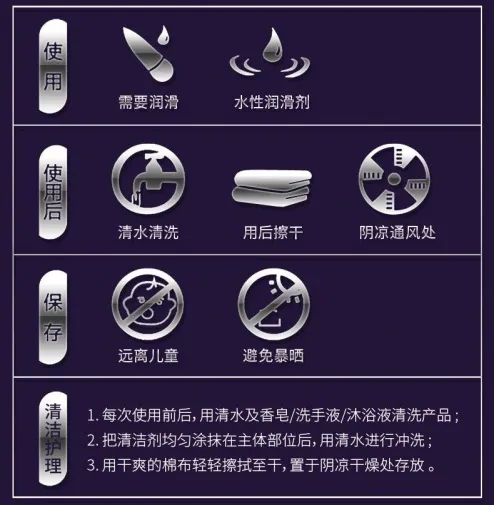 使用

需要润滑

水性润滑剂

使用后

清水清洗

用后擦干

阴凉通风处

保存

远离儿童

避免暴晒

清洁护理

1. 每次使用前后，用清水及香皂/洗手液/沐浴液清洗产品；
2. 把清洁剂均匀涂抹在主体部位后，用清水进行冲洗；
3. 用干爽的棉布轻轻擦拭至干，置于阴凉干燥处存放。